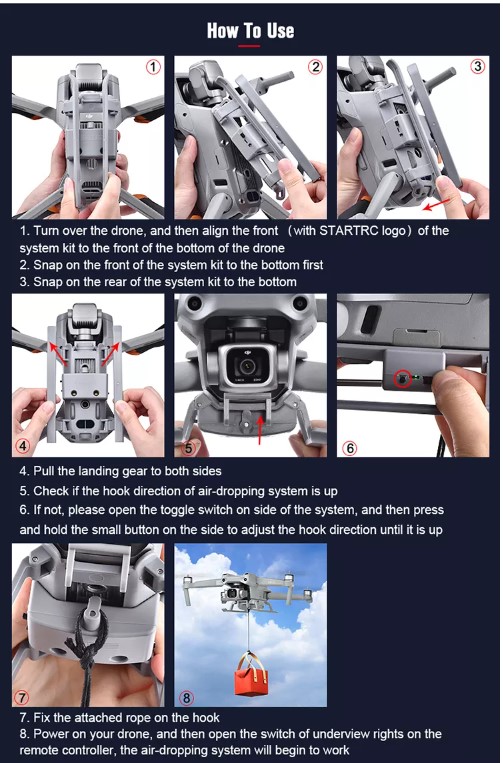 How To Use

①

②

③

1. Turn over the drone, and then align the front （with STARTRC logo）of the system kit to the front of the bottom of the drone
2. Snap on the front of the system kit to the bottom first
3. Snap on the rear of the system kit to the bottom

④

⑤

⑥

4. Pull the landing gear to both sides
5. Check if the hook direction of air-dropping system is up
6. If not, please open the toggle switch on side of the system, and then press and hold the small button on the side to adjust the hook direction until it is up

⑦

⑧

7. Fix the attached rope on the hook
8. Power on your drone, and then open the switch of underview rights on the remote controller, the air-dropping system will begin to work